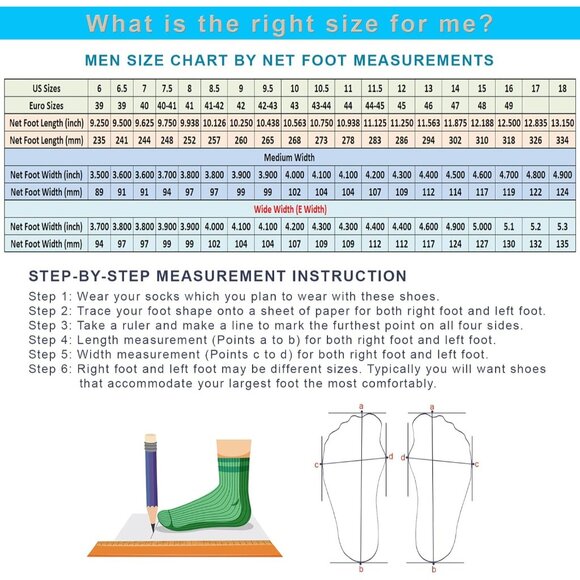 What is the right size for me?

MEN SIZE CHART BY NET FOOT MEASUREMENTS

| US Sizes | 6 | 6.5 | 7 | 7.5 | 8 | 8.5 | 9 | 9.5 | 10 | 10.5 | 11 | 11.5 | 12 | 13 | 14 | 15 | 16 | 17 | 18 |
|---|---|---|---|---|---|---|---|---|---|---|---|---|---|---|---|---|---|---|---|
| Euro Sizes | 39 | 39 | 40 | 40-41 | 41 | 41-42 | 42 | 42-43 | 43 | 43-44 | 44 | 44-45 | 45 | 46 | 47 | 48 | 49 | | |
| Net Foot Length (inch) | 9.250 | 9.500 | 9.625 | 9.750 | 9.938 | 10.126 | 10.250 | 10.438 | 10.563 | 10.750 | 10.938 | 11.125 | 11.250 | 11.563 | 11.875 | 12.188 | 12.500 | 12.835 | 13.150 |
| Net Foot Length (mm) | 235 | 241 | 244 | 248 | 252 | 257 | 260 | 265 | 268 | 273 | 278 | 283 | 286 | 294 | 302 | 310 | 318 | 326 | 334 |
| Medium Width | | | | | | | | | | | | | | | | | | | |
| Net Foot Width (inch) | 3.500 | 3.600 | 3.600 | 3.700 | 3.800 | 3.800 | 3.900 | 3.900 | 4.000 | 4.100 | 4.100 | 4.200 | 4.300 | 4.400 | 4.500 | 4.600 | 4.700 | 4.800 | 4.900 |
| Net Foot Width (mm) | 89 | 91 | 91 | 94 | 97 | 97 | 99 | 99 | 102 | 104 | 104 | 107 | 109 | 112 | 114 | 117 | 119 | 122 | 124 |
| Wide Width (E Width) | | | | | | | | | | | | | | | | | | | |
| Net Foot Width (inch) | 3.700 | 3.800 | 3.800 | 3.900 | 3.900 | 4.000 | 4.100 | 4.100 | 4.200 | 4.300 | 4.300 | 4.400 | 4.400 | 4.600 | 4.900 | 5.000 | 5.1 | 5.2 | 5.3 |
| Net Foot Width (mm) | 94 | 97 | 97 | 99 | 99 | 102 | 104 | 104 | 107 | 109 | 109 | 112 | 112 | 117 | 124 | 127 | 130 | 132 | 135 |

STEP-BY-STEP MEASUREMENT INSTRUCTION

Step 1: Wear your socks which you plan to wear with these shoes.
Step 2: Trace your foot shape onto a sheet of paper for both right foot and left foot.
Step 3: Take a ruler and make a line to mark the furthest point on all four sides.
Step 4: Length measurement (Points a to b) for both right foot and left foot.
Step 5: Width measurement (Points c to d) for both right foot and left foot.
Step 6: Right foot and left foot may be different sizes. Typically you will want shoes that accommodate your largest foot the most comfortably.

a
c
d
b
a
d
c
b